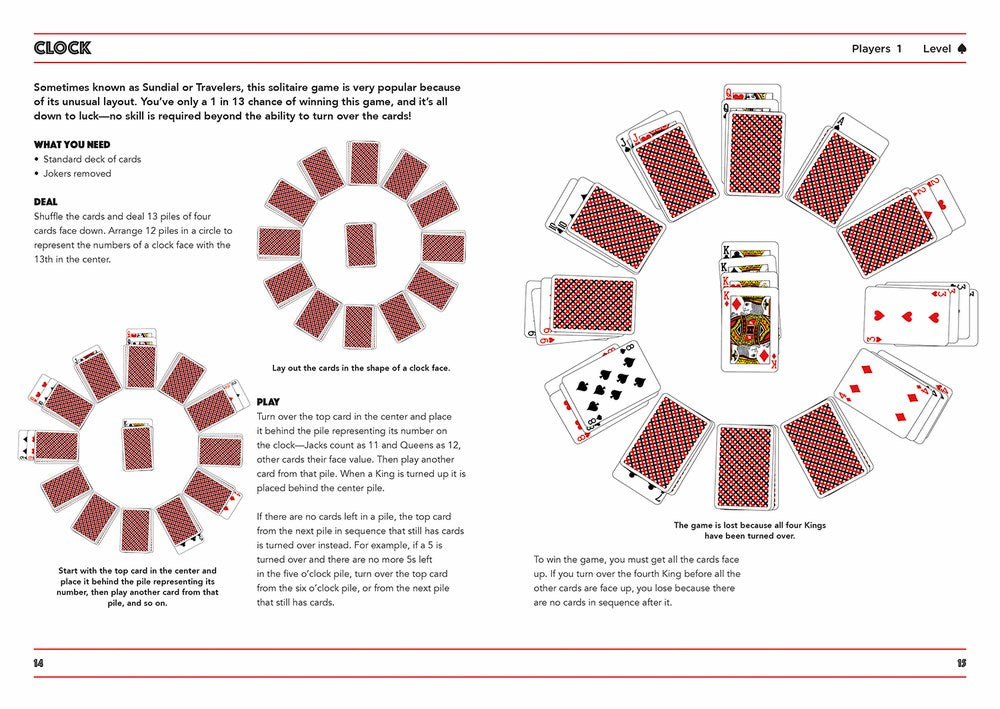 CLOCK

Players 1 Level ♠

Sometimes known as Sundial or Travelers, this solitaire game is very popular because of its unusual layout. You've only a 1 in 13 chance of winning this game, and it's all down to luck—no skill is required beyond the ability to turn over the cards!

WHAT YOU NEED
• Standard deck of cards
• Jokers removed

DEAL
Shuffle the cards and deal 13 piles of four cards face down. Arrange 12 piles in a circle to represent the numbers of a clock face with the 13th in the center.

Lay out the cards in the shape of a clock face.

Start with the top card in the center and place it behind the pile representing its number, then play another card from that pile, and so on.

PLAY
Turn over the top card in the center and place it behind the pile representing its number on the clock—Jacks count as 11 and Queens as 12, other cards their face value. Then play another card from that pile. When a King is turned up it is placed behind the center pile.

If there are no cards left in a pile, the top card from the next pile in sequence that still has cards is turned over instead. For example, if a 5 is turned over and there are no more 5s left in the five o'clock pile, turn over the top card from the six o'clock pile, or from the next pile that still has cards.

The game is lost because all four Kings have been turned over.

To win the game, you must get all the cards face up. If you turn over the fourth King before all the other cards are face up, you lose because there are no cards in sequence after it.

14

15